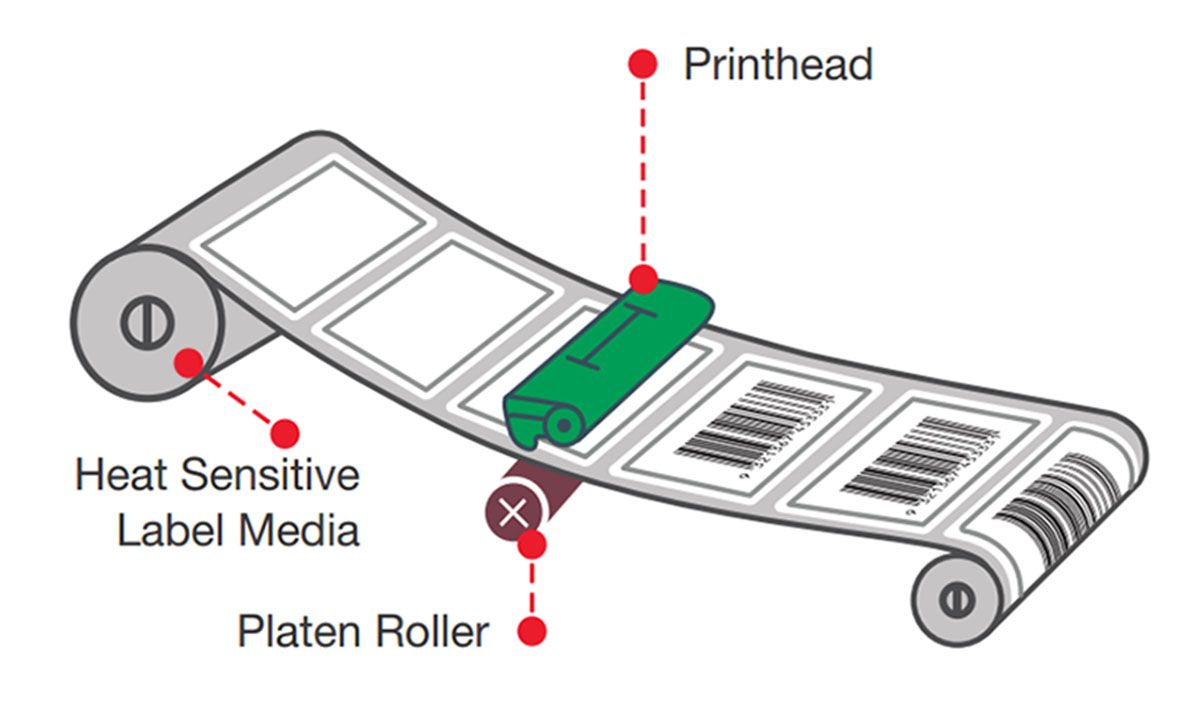 Printhead

Heat Sensitive
Label Media

Platen Roller